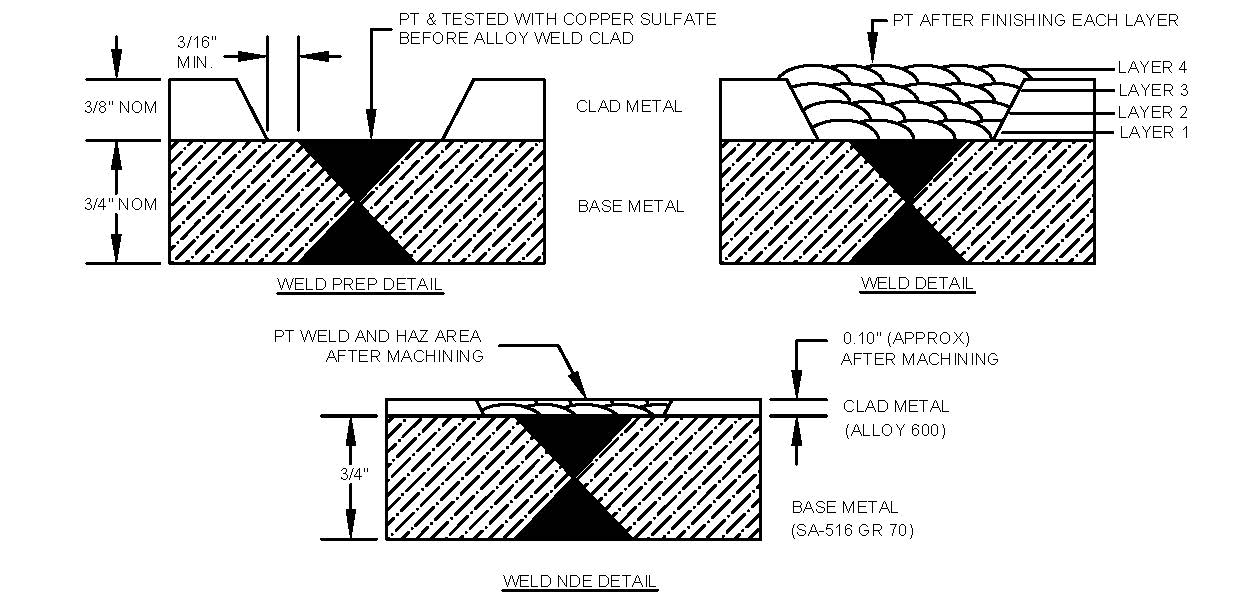 3/16"
MIN.

PT & TESTED WITH COPPER SULFATE
BEFORE ALLOY WELD CLAD

3/8" NOM

CLAD METAL

3/4" NOM

BASE METAL

WELD PREP DETAIL

PT AFTER FINISHING EACH LAYER

LAYER 4
LAYER 3
LAYER 2
LAYER 1

WELD DETAIL

PT WELD AND HAZ AREA
AFTER MACHINING

0.10" (APPROX)
AFTER MACHINING

CLAD METAL
(ALLOY 600)

3/4"

BASE METAL
(SA-516 GR 70)

WELD NDE DETAIL