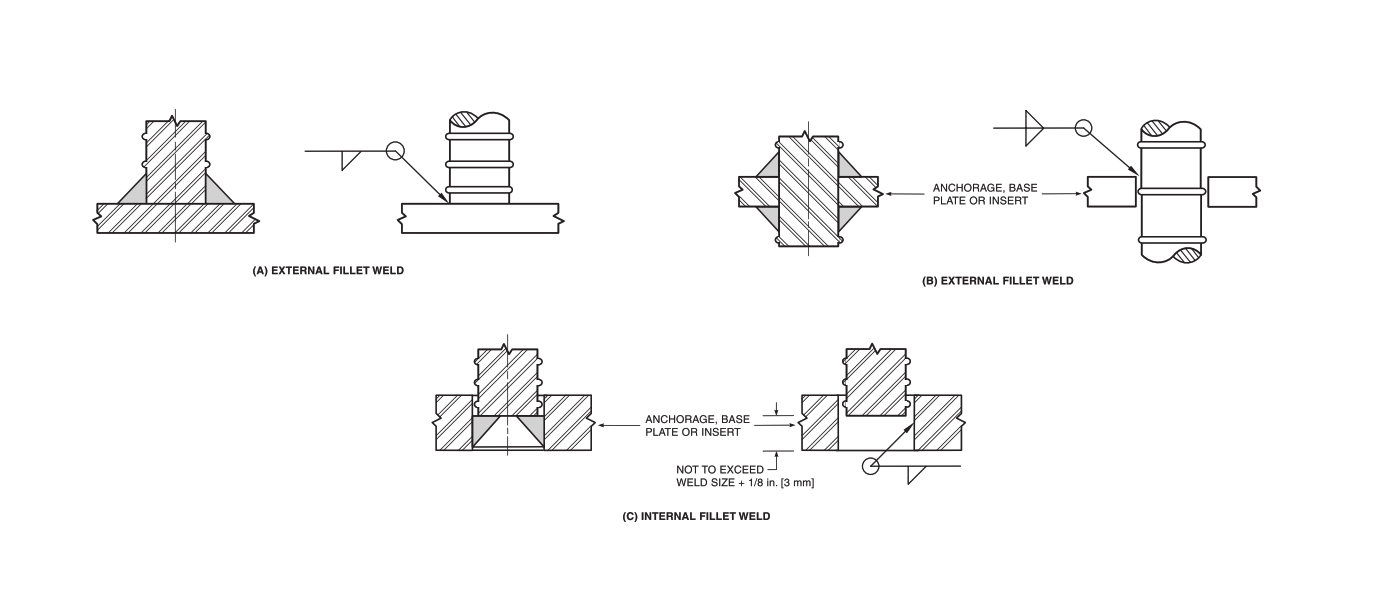 (A) EXTERNAL FILLET WELD

ANCHORAGE, BASE PLATE OR INSERT

(B) EXTERNAL FILLET WELD

ANCHORAGE, BASE PLATE OR INSERT

NOT TO EXCEED WELD SIZE + 1/8 in. [3 mm]

(C) INTERNAL FILLET WELD